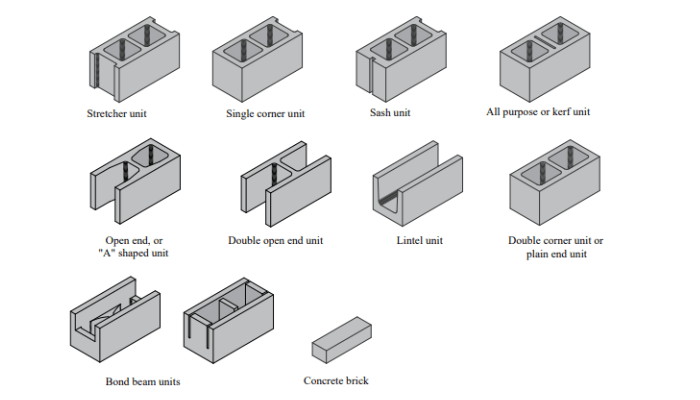 Stretcher unit

Single corner unit

Sash unit

All purpose or kerf unit

Open end, or "A" shaped unit

Double open end unit

Lintel unit

Double corner unit or plain end unit

Bond beam units

Concrete brick